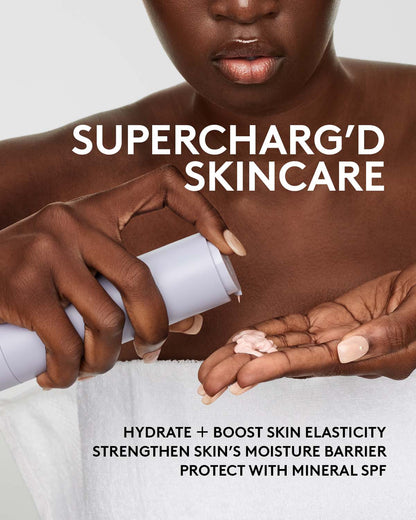 SUPERCHARG'D SKINCARE

HYDRATE + BOOST SKIN ELASTICITY
STRENGTHEN SKIN'S MOISTURE BARRIER
PROTECT WITH MINERAL SPF