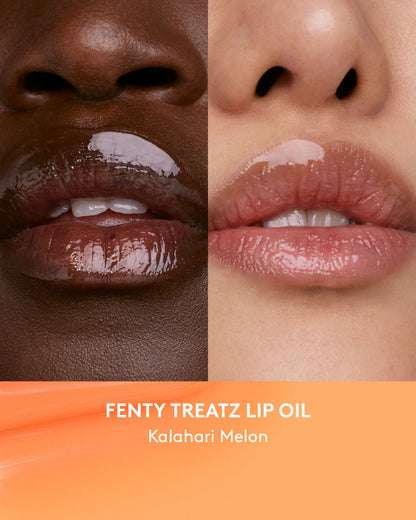 FENTY TREATZ LIP OIL
Kalahari Melon