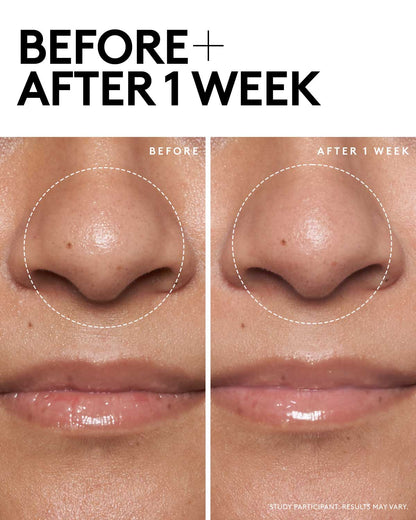 BEFORE + AFTER 1 WEEK

BEFORE

AFTER 1 WEEK

STUDY PARTICIPANT. RESULTS MAY VARY.