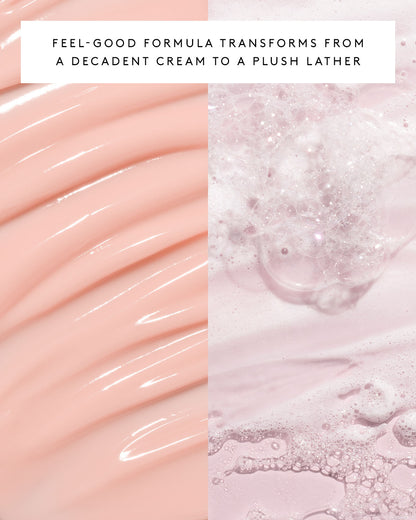 FEEL-GOOD FORMULA TRANSFORMS FROM A DECADENT CREAM TO A PLUSH LATHER