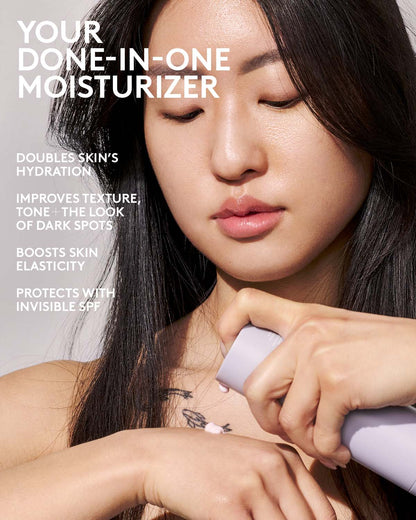 YOUR DONE-IN-ONE MOISTURIZER

DOUBLES SKIN'S HYDRATION

IMPROVES TEXTURE, TONE + THE LOOK OF DARK SPOTS

BOOSTS SKIN ELASTICITY

PROTECTS WITH INVISIBLE SPF