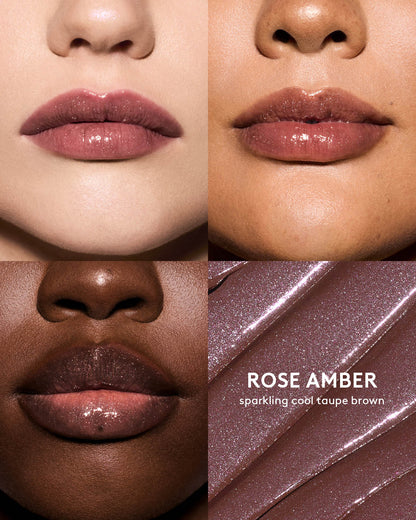 ROSE AMBER
sparkling cool taupe brown