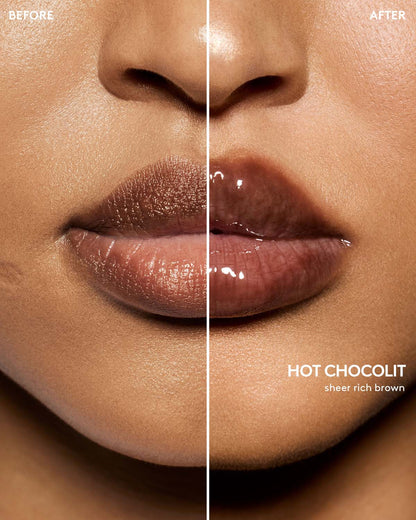 BEFORE

AFTER

HOT CHOCOLIT
sheer rich brown