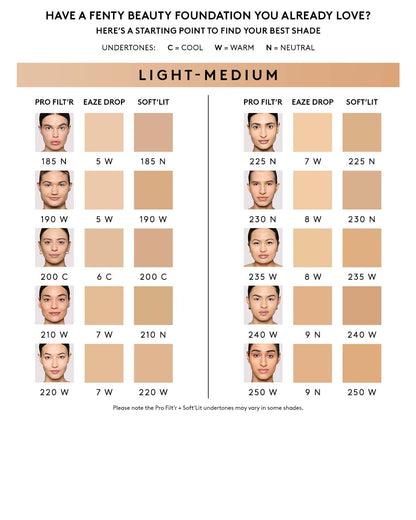 HAVE A FENTY BEAUTY FOUNDATION YOU ALREADY LOVE?
HERE'S A STARTING POINT TO FIND YOUR BEST SHADE

UNDERTONES: C = COOL W = WARM N = NEUTRAL

LIGHT-MEDIUM

| PRO FILT'R | EAZE DROP | SOFT'LIT |
|---|---|---|
| 185 N | 5 W | 185 N |
| 190 W | 5 W | 190 W |
| 200 C | 6 C | 200 C |
| 210 W | 7 W | 210 N |
| 220 W | 7 W | 220 W |

| PRO FILT'R | EAZE DROP | SOFT'LIT |
|---|---|---|
| 225 N | 7 W | 225 N |
| 230 N | 8 W | 230 N |
| 235 W | 8 W | 235 W |
| 240 W | 9 N | 240 W |
| 250 W | 9 N | 250 W |

Please note the Pro Filt'r + Soft'Lit undertones may vary in some shades.