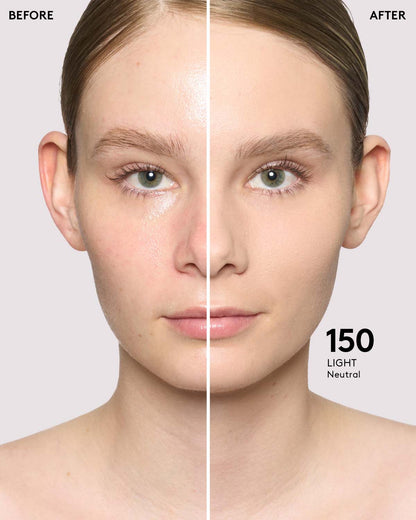 BEFORE

AFTER

150
LIGHT
Neutral