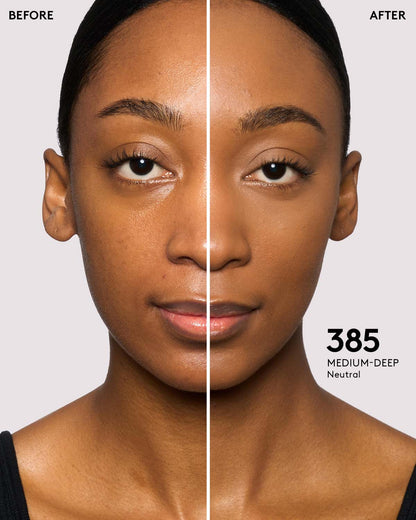 BEFORE

AFTER

385
MEDIUM-DEEP
Neutral