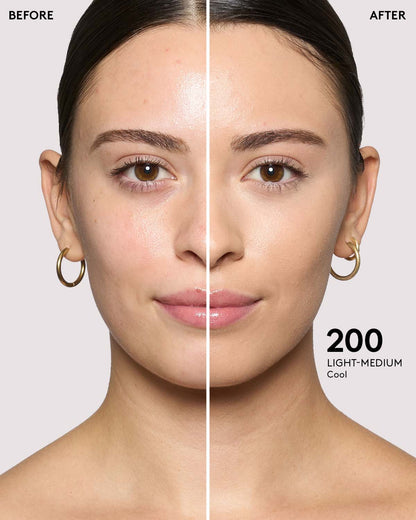 BEFORE

AFTER

200
LIGHT-MEDIUM
Cool