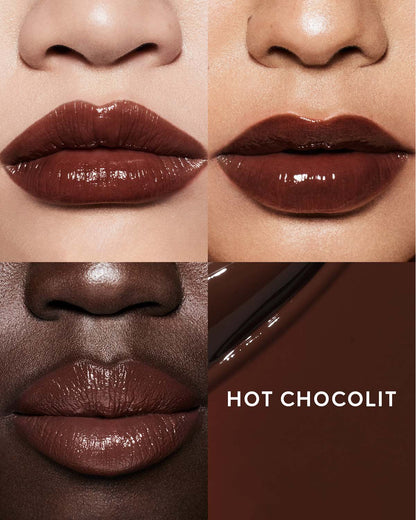 HOT CHOCOLIT