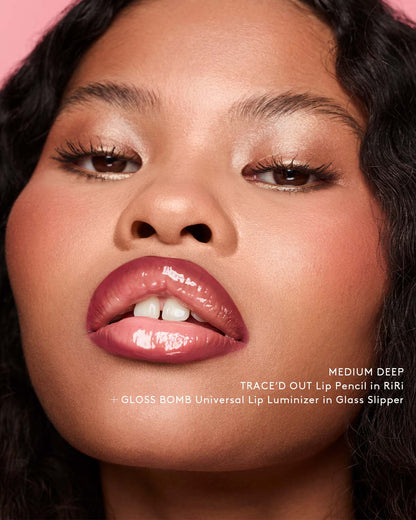 MEDIUM DEEP
TRACE'D OUT Lip Pencil in RiRi
+ GLOSS BOMB Universal Lip Luminizer in Glass Slipper