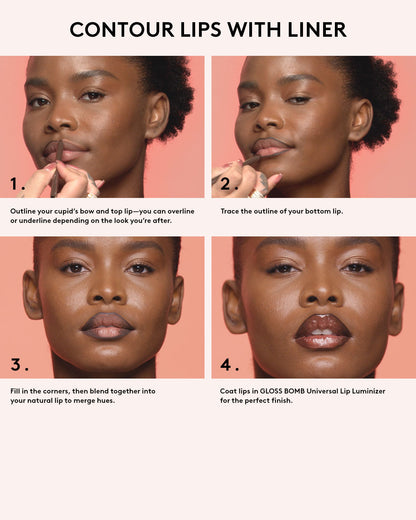 CONTOUR LIPS WITH LINER

1.

Outline your cupid's bow and top lip—you can overline or underline depending on the look you're after.

2.

Trace the outline of your bottom lip.

3.

Fill in the corners, then blend together into your natural lip to merge hues.

4.

Coat lips in GLOSS BOMB Universal Lip Luminizer for the perfect finish.