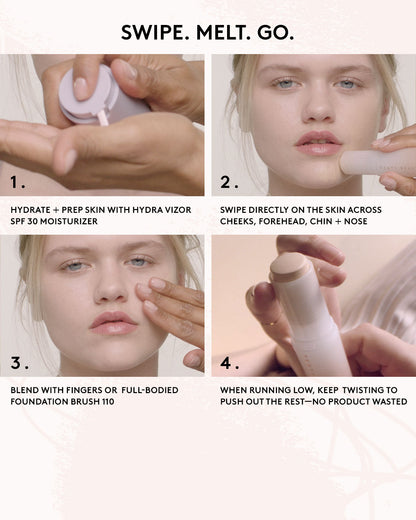 SWIPE. MELT. GO.

1.

HYDRATE + PREP SKIN WITH HYDRA VIZOR SPF 30 MOISTURIZER

2.

SWIPE DIRECTLY ON THE SKIN ACROSS CHEEKS, FOREHEAD, CHIN + NOSE

3.

BLEND WITH FINGERS OR FULL-BODIED FOUNDATION BRUSH 110

4.

WHEN RUNNING LOW, KEEP TWISTING TO PUSH OUT THE REST—NO PRODUCT WASTED