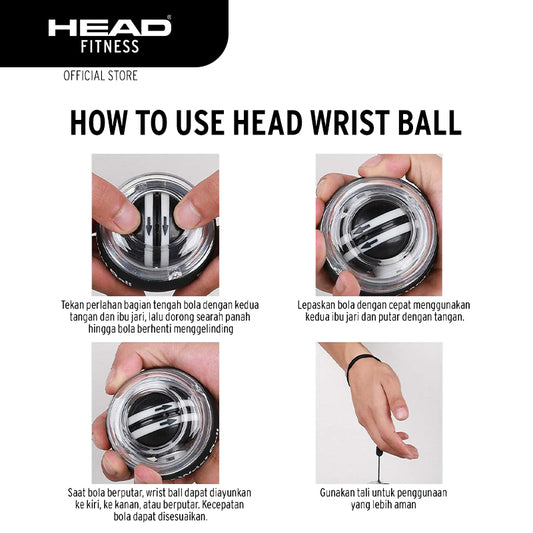 HEAD® FITNESS

OFFICIAL STORE

HOW TO USE HEAD WRIST BALL

Tekan perlahan bagian tengah bola dengan kedua tangan dan ibu jari, lalu dorong searah panah hingga bola berhenti menggelinding

Lepaskan bola dengan cepat menggunakan kedua ibu jari dan putar dengan tangan.

Saat bola berputar, wrist ball dapat diayunkan ke kiri, ke kanan, atau berputar. Kecepatan bola dapat disesuaikan.

Gunakan tali untuk penggunaan yang lebih aman