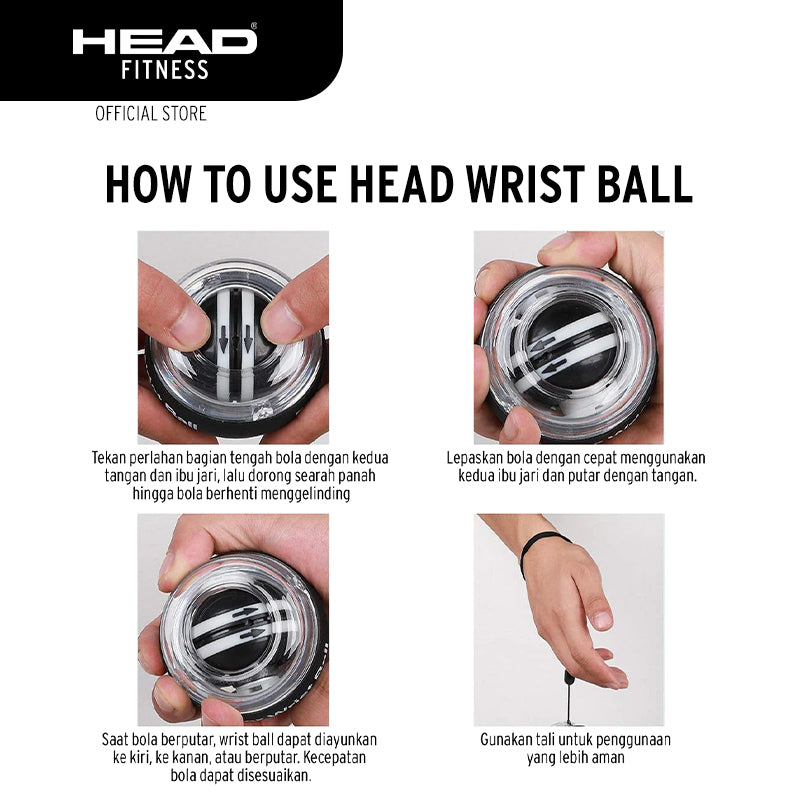 HEAD®
FITNESS
OFFICIAL STORE

HOW TO USE HEAD WRIST BALL

Tekan perlahan bagian tengah bola dengan kedua tangan dan ibu jari, lalu dorong searah panah hingga bola berhenti menggelinding

Lepaskan bola dengan cepat menggunakan kedua ibu jari dan putar dengan tangan.

Saat bola berputar, wrist ball dapat diayunkan ke kiri, ke kanan, atau berputar. Kecepatan bola dapat disesuaikan.

Gunakan tali untuk penggunaan yang lebih aman