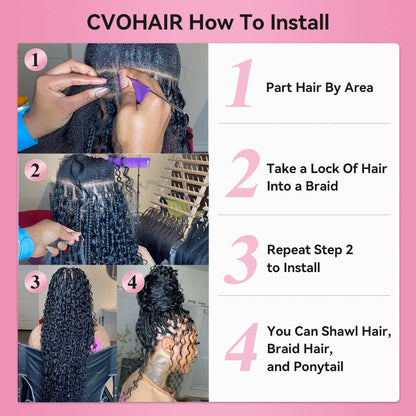 CVOHAIR How To Install

1

2

3

4

1 Part Hair By Area

2 Take a Lock Of Hair Into a Braid

3 Repeat Step 2 to Install

4 You Can Shawl Hair, Braid Hair, and Ponytail