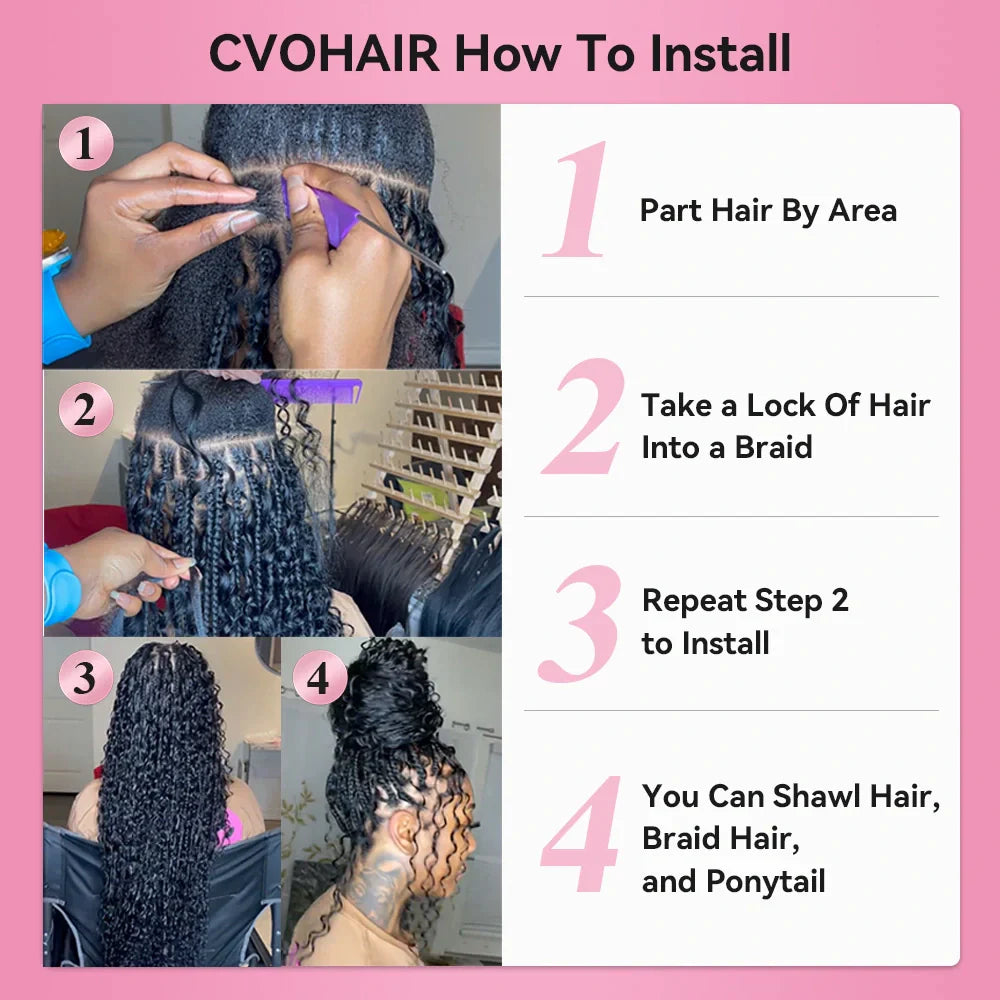 CVOHAIR How To Install

1

2

3

4

1 Part Hair By Area

2 Take a Lock Of Hair Into a Braid

3 Repeat Step 2 to Install

4 You Can Shawl Hair, Braid Hair, and Ponytail