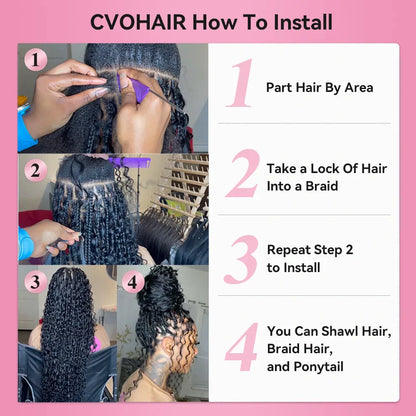 CVOHAIR How To Install

1

2

3

4

1 Part Hair By Area

2 Take a Lock Of Hair Into a Braid

3 Repeat Step 2 to Install

4 You Can Shawl Hair, Braid Hair, and Ponytail