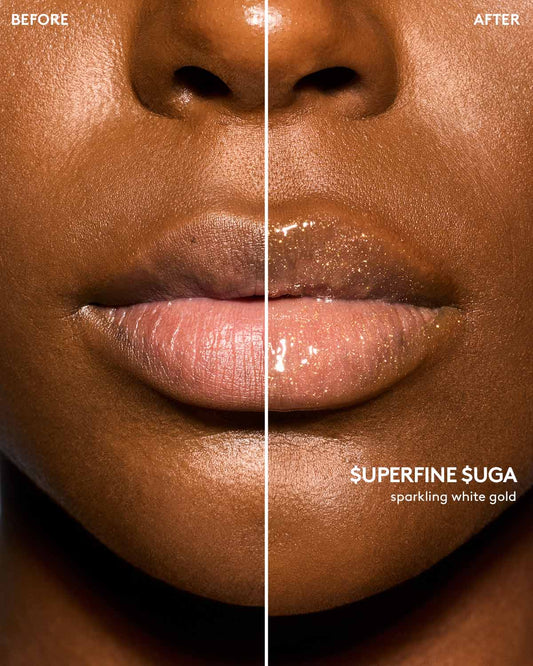 BEFORE

AFTER

$UPERFINE $UGA
sparkling white gold