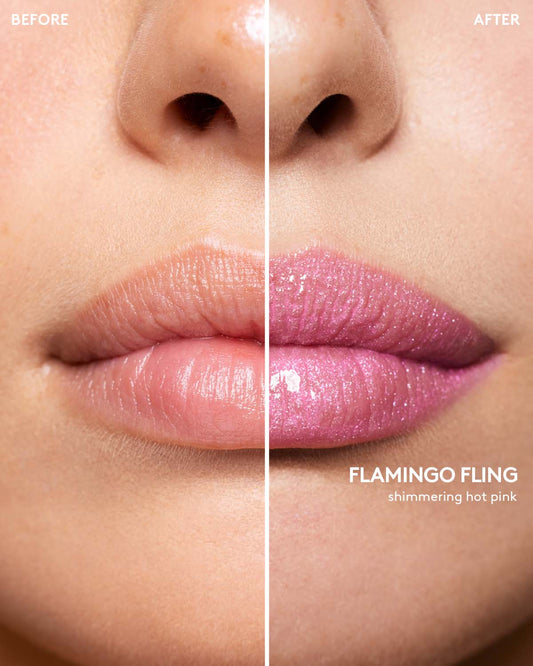 BEFORE

AFTER

FLAMINGO FLING
shimmering hot pink