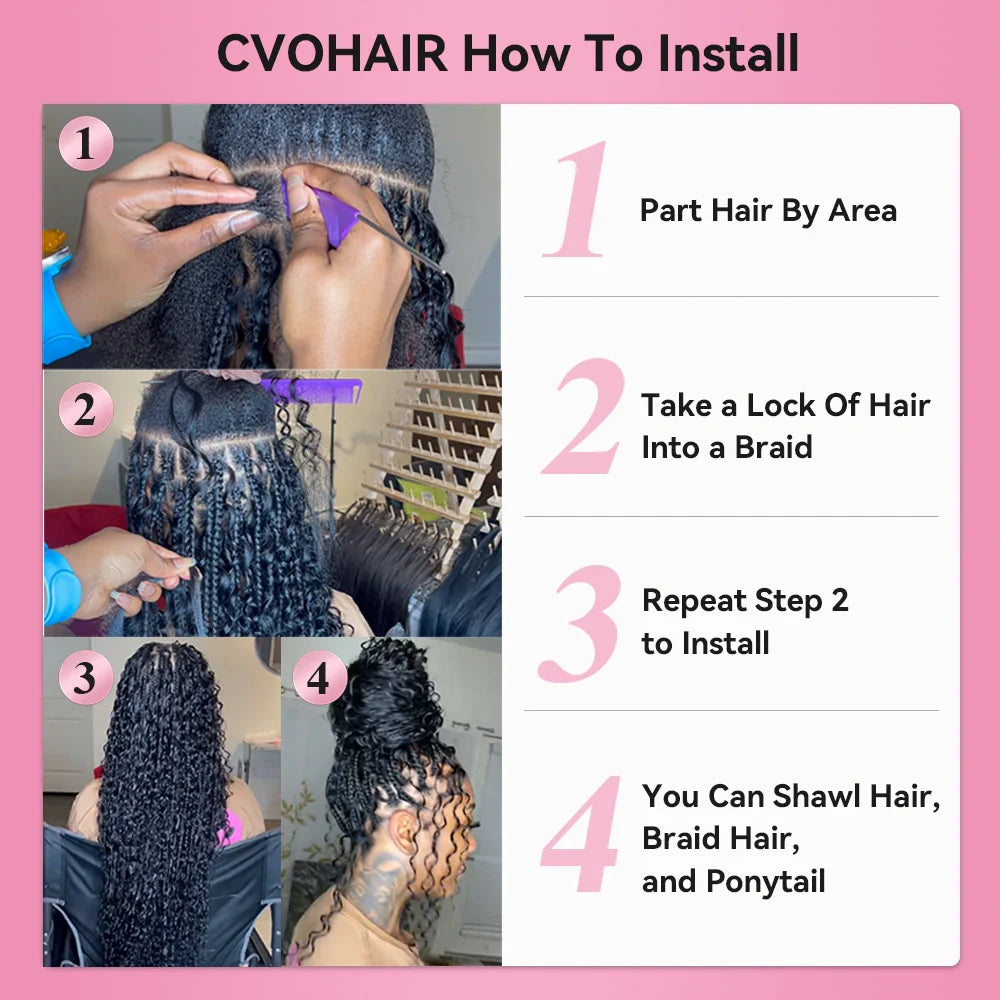 CVOHAIR How To Install

1

2

3

4

1 Part Hair By Area

2 Take a Lock Of Hair Into a Braid

3 Repeat Step 2 to Install

4 You Can Shawl Hair, Braid Hair, and Ponytail